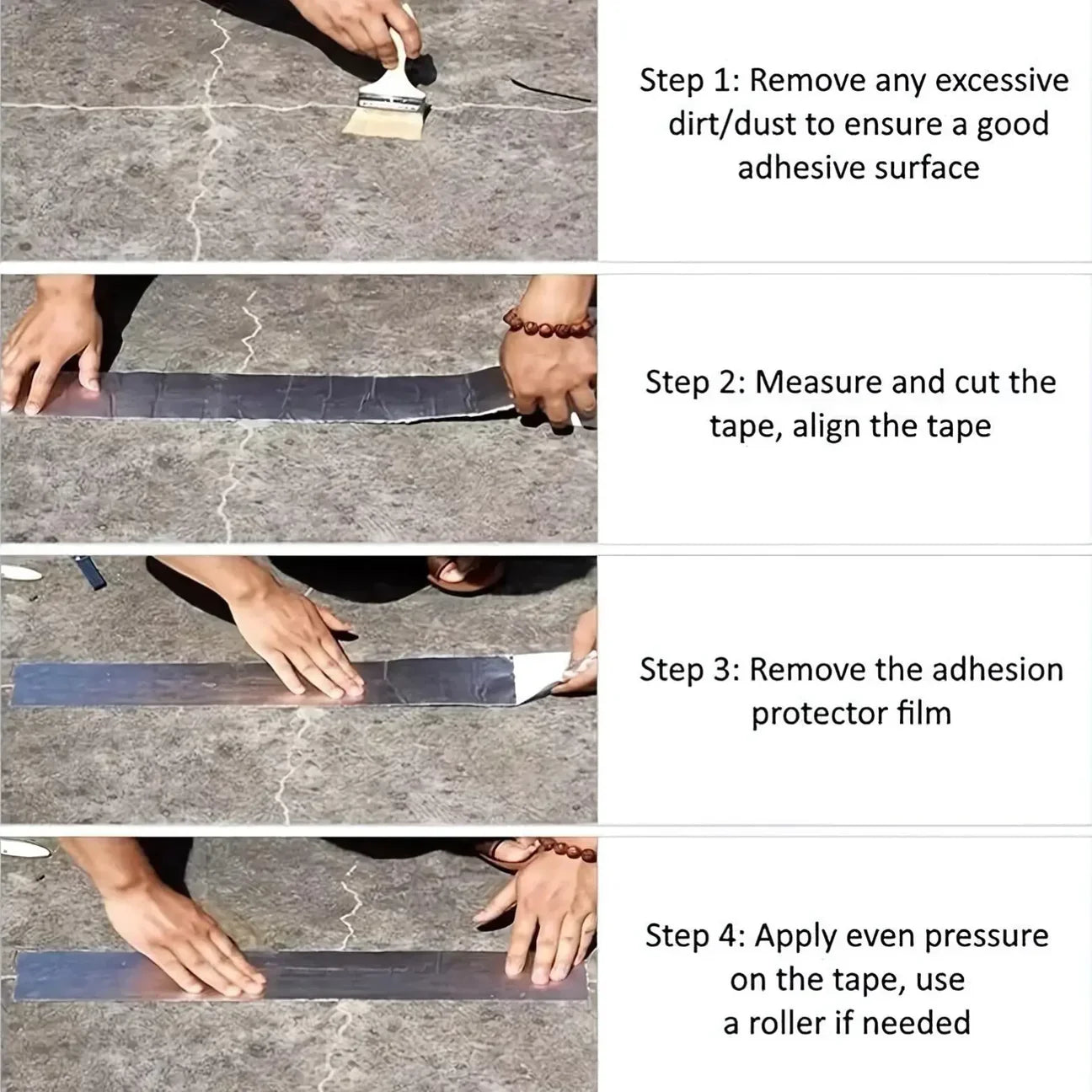 Step 1: Remove any excessive dirt/dust to ensure a good adhesive surface

Step 2: Measure and cut the tape, align the tape

Step 3: Remove the adhesion protector film

Step 4: Apply even pressure on the tape, use a roller if needed